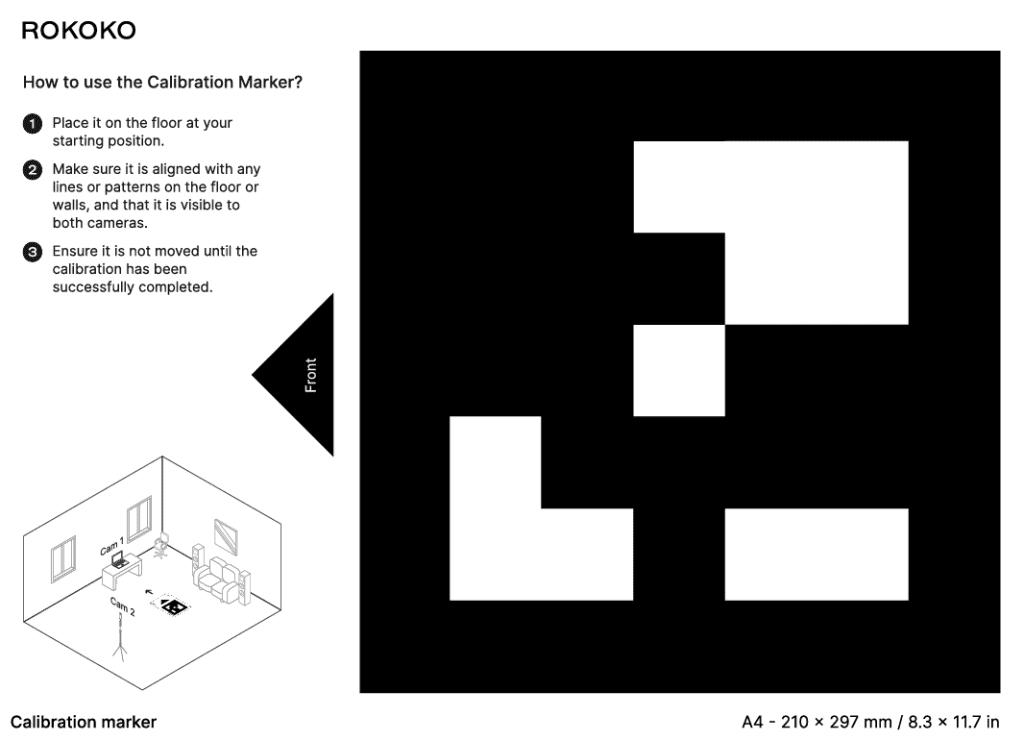 ROKOKO

How to use the Calibration Marker?

1 Place it on the floor at your starting position.

2 Make sure it is aligned with any lines or patterns on the floor or walls, and that it is visible to both cameras.

3 Ensure it is not moved until the calibration has been successfully completed.

Front

Cam 1

Cam 2

Calibration marker

A4 - 210 × 297 mm / 8.3 × 11.7 in